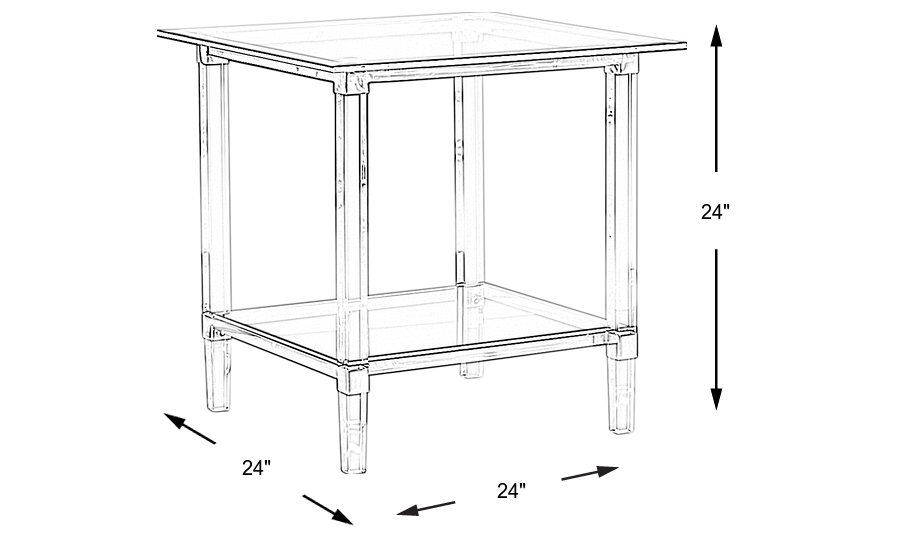 24"

24"

24"