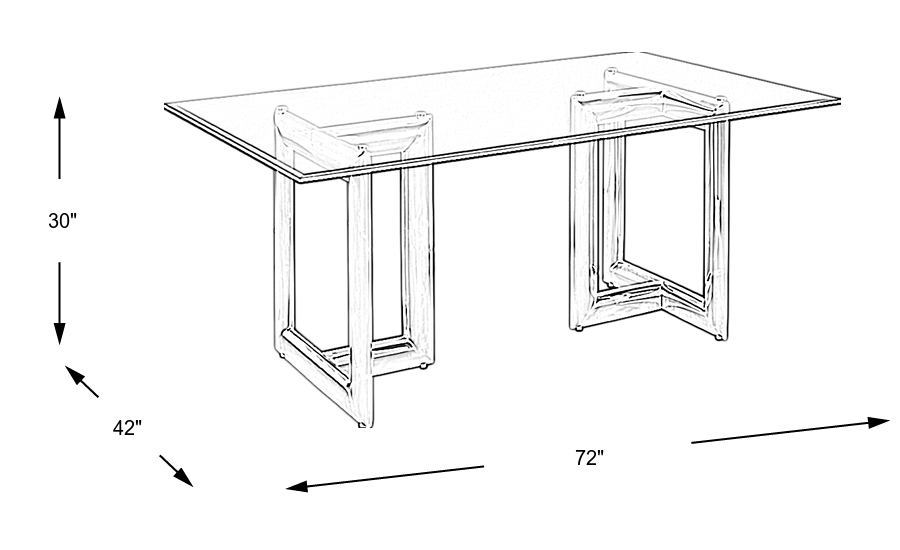 30"

42"

72"