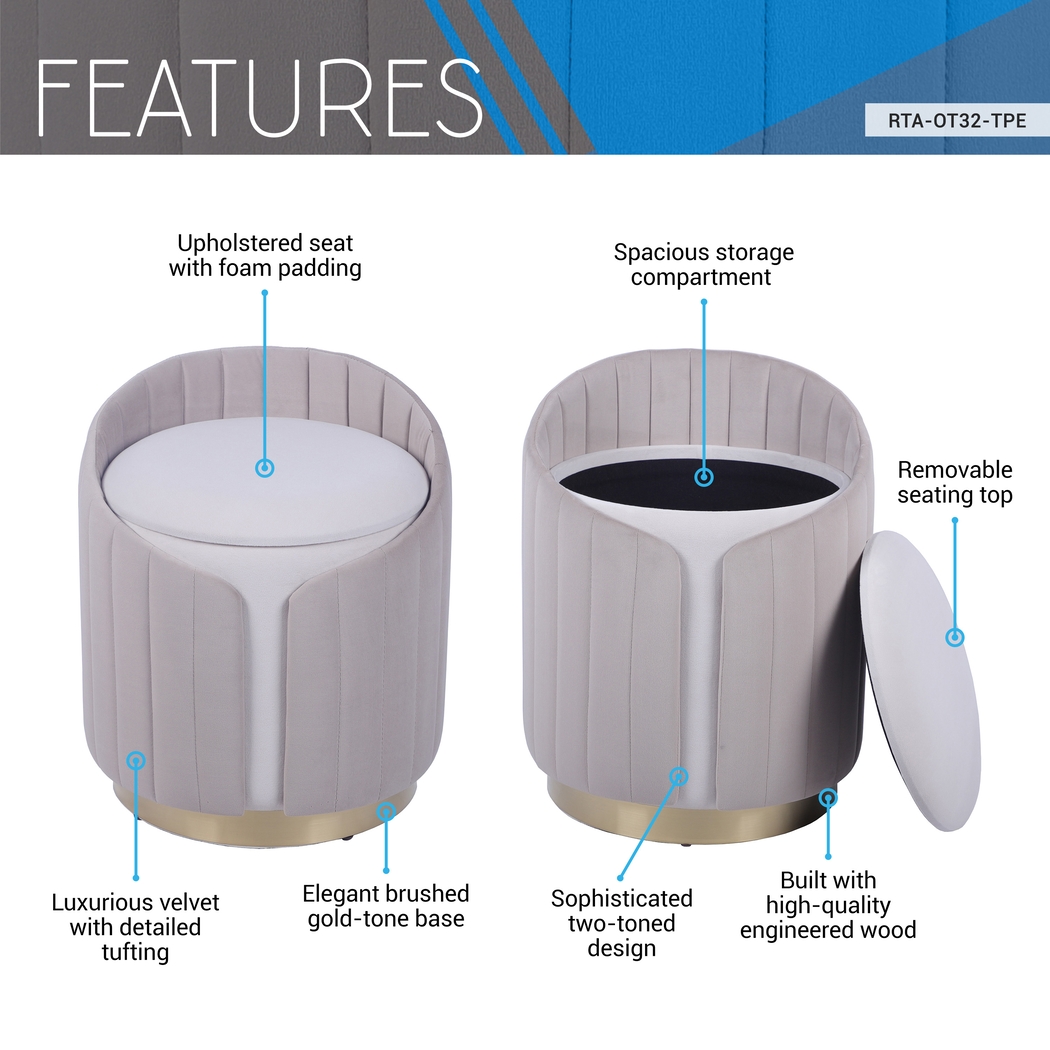 FEATURES

RTA-OT32-TPE

Upholstered seat with foam padding

Spacious storage compartment

Removable seating top

Luxurious velvet with detailed tufting

Elegant brushed gold-tone base

Sophisticated two-toned design

Built with high-quality engineered wood